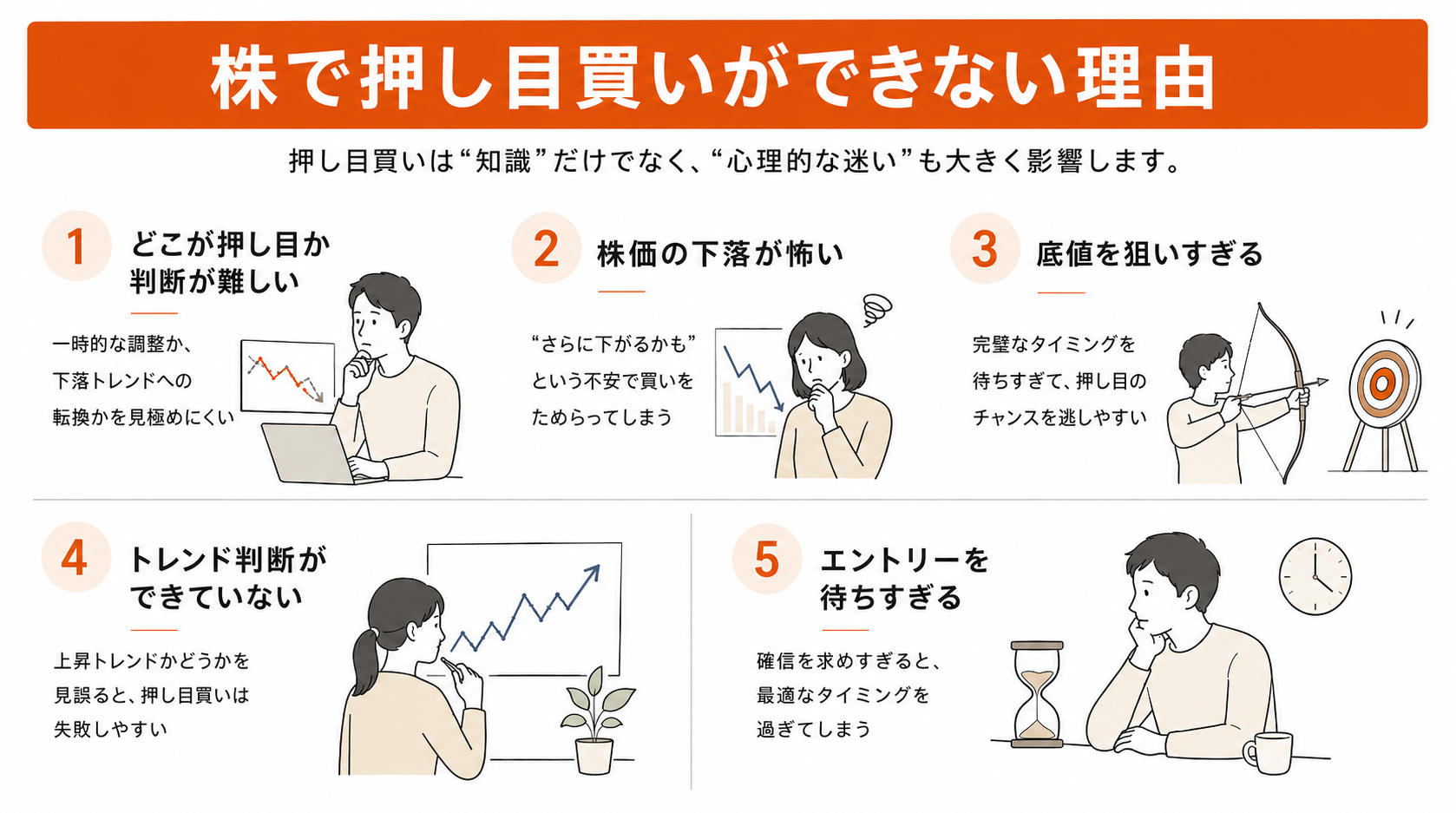 株で押し目買いができない理由

押し目買いは“知識”だけでなく、“心理的な迷い”も大きく影響します。

1
どこが押し目か判断が難しい

一時的な調整か、下落トレンドへの転換かを見極めにくい

2
株価の下落が怖い

“さらに下がるかも”という不安で買いをためらってしまう

3
底値を狙いすぎる

完璧なタイミングを待ちすぎて、押し目のチャンスを逃しやすい

4
トレンド判断ができていない

上昇トレンドかどうかを見誤ると、押し目買いは失敗しやすい

5
エントリーを待ちすぎる

確信を求めすぎると、最適なタイミングを過ぎてしまう